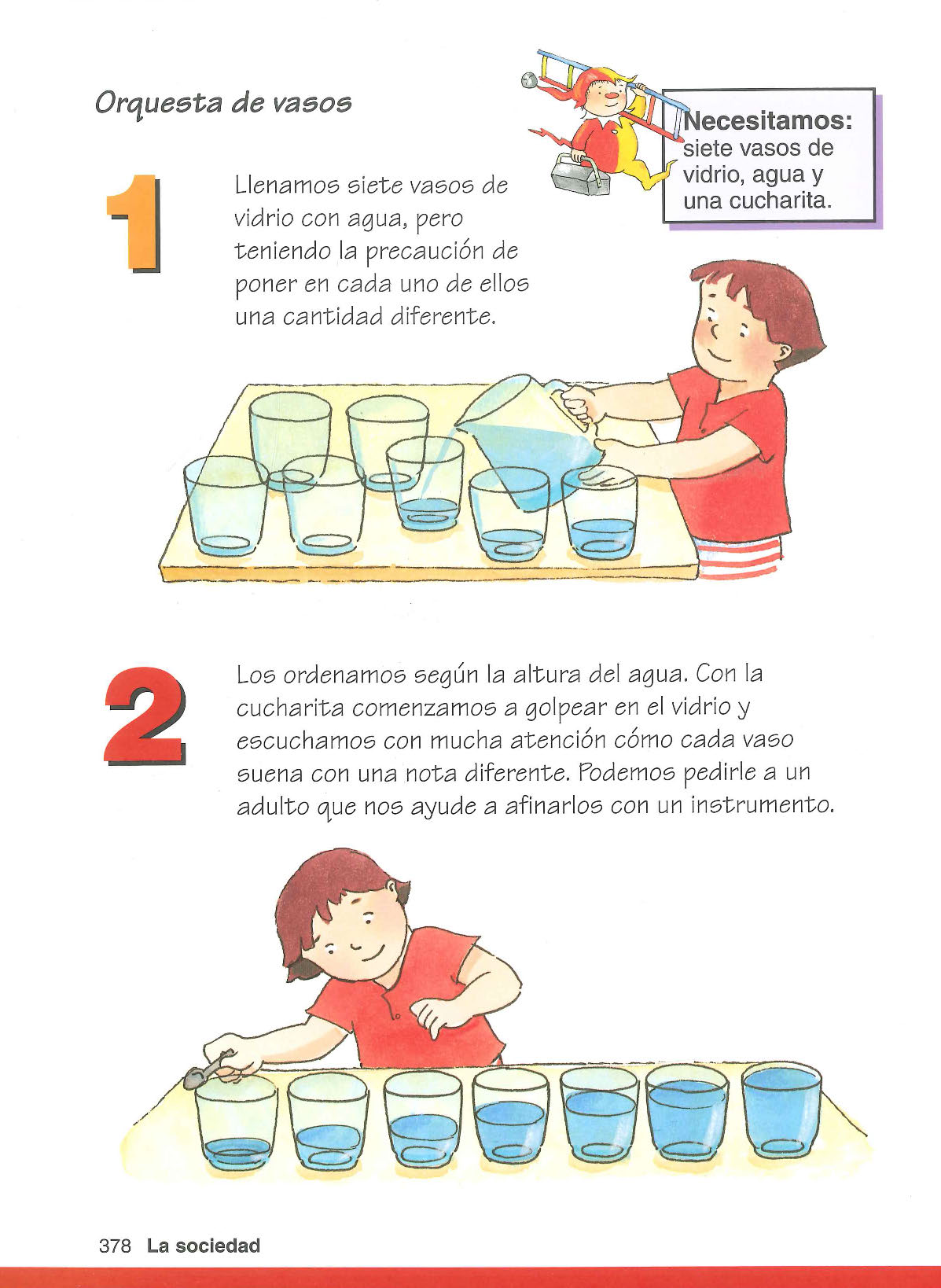 Orquesta de vasos

Necesitamos: siete vasos de vidrio, agua y una cucharita.

1

Llenamos siete vasos de vidrio con agua, pero teniendo la precaución de poner en cada uno de ellos una cantidad diferente.

2

Los ordenamos según la altura del agua. Con la cucharita comenzamos a golpear en el vidrio y escuchamos con mucha atención cómo cada vaso suena con una nota diferente. Podemos pedirle a un adulto que nos ayude a afinarlos con un instrumento.

378 La sociedad